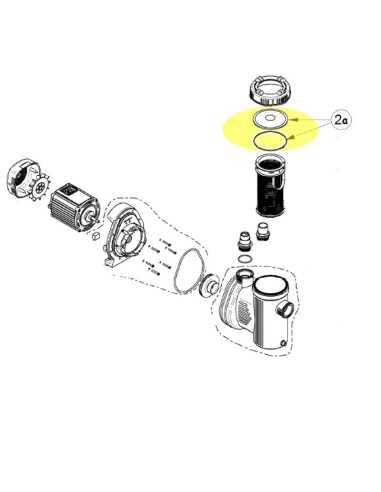 2a